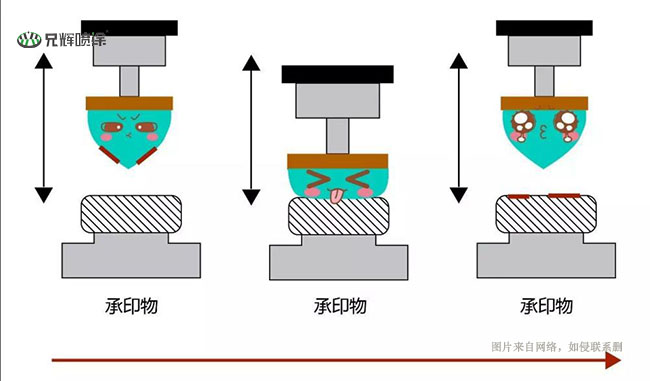 兄辉喷涂

承印物

承印物

承印物

图片来自网络，如侵联系删